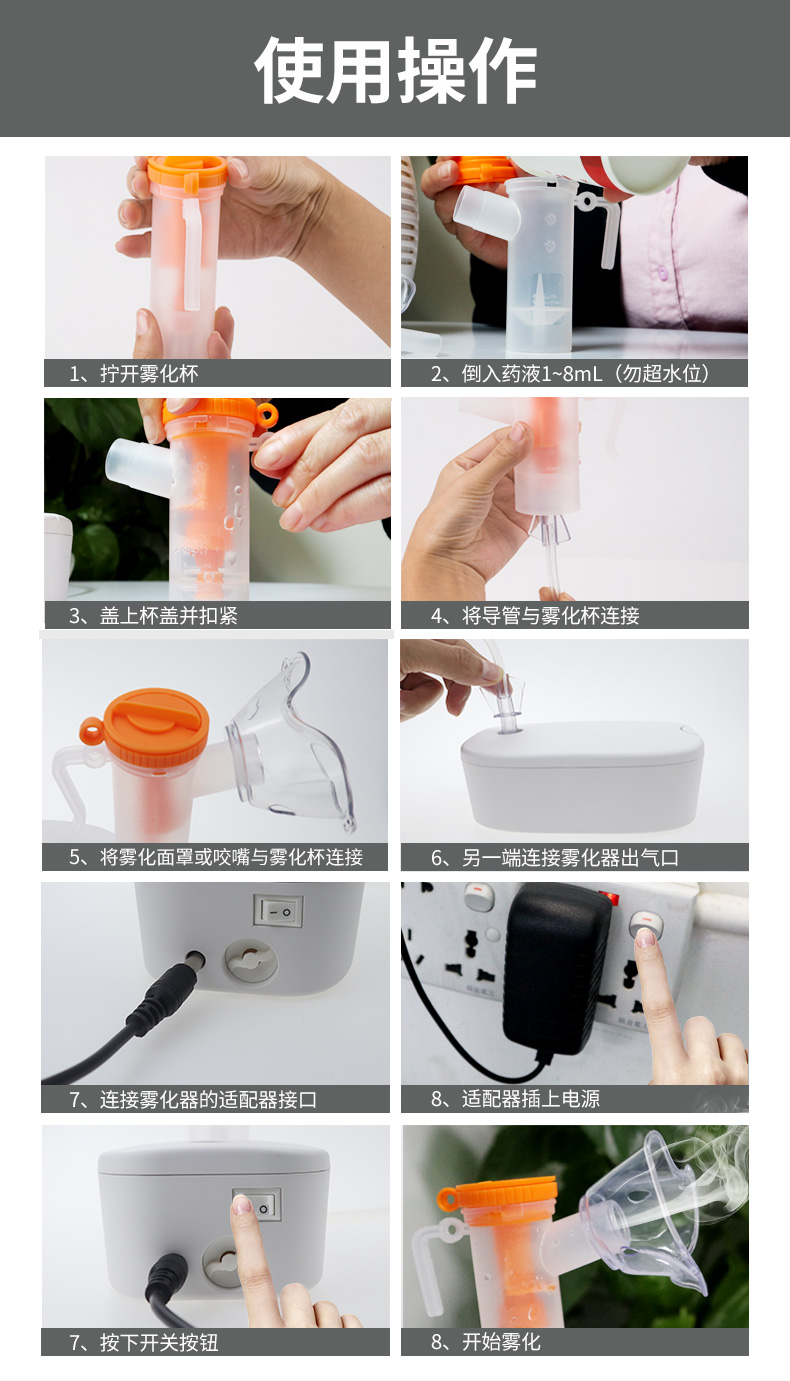 使用操作

1、拧开雾化杯

2、倒入药液1~8mL（勿超水位）

3、盖上杯盖并扣紧

4、将导管与雾化杯连接

5、将雾化面罩或咬嘴与雾化杯连接

6、另一端连接雾化器出气口

7、连接雾化器的适配器接口

8、适配器插上电源

7、按下开关按钮

8、开始雾化