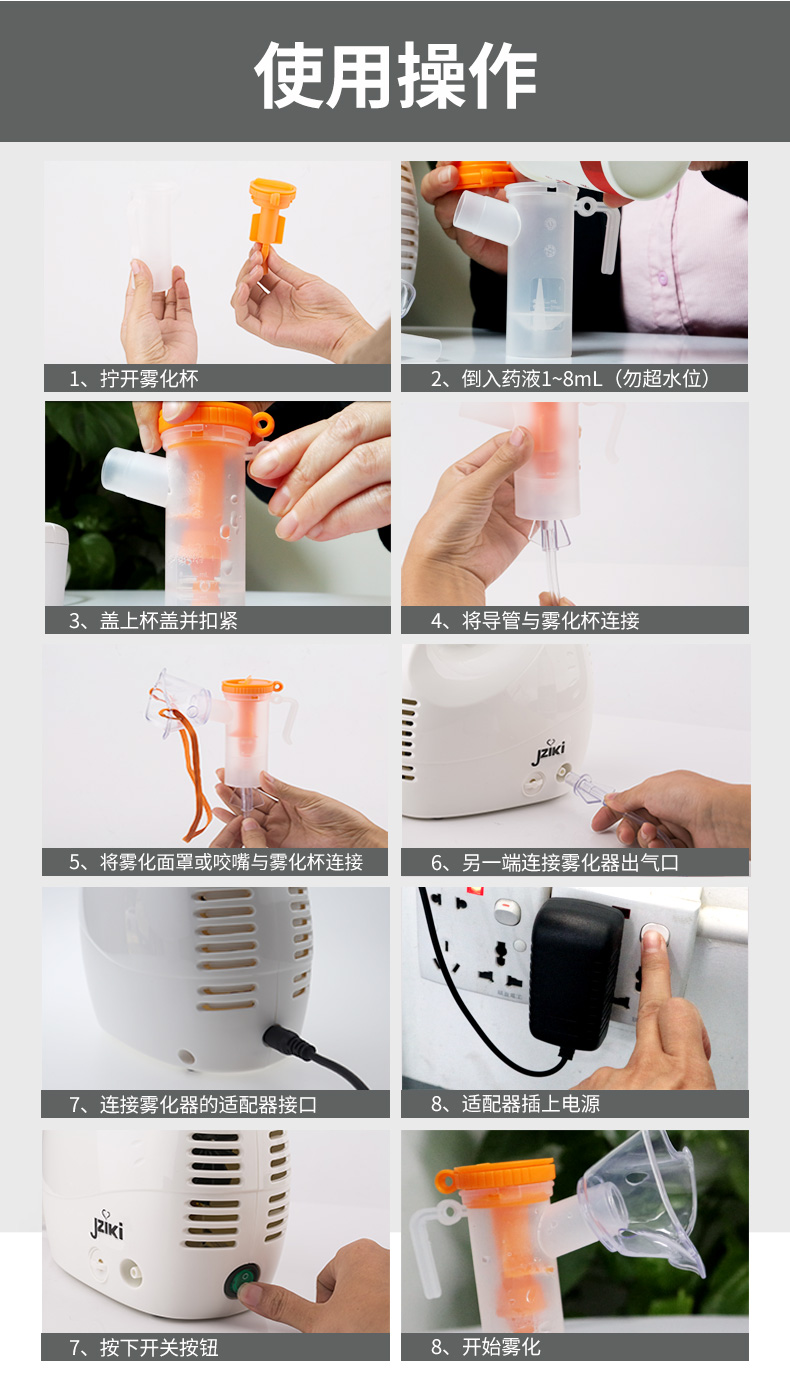 使用操作

1、拧开雾化杯

2、倒入药液1~8mL（勿超水位）

3、盖上杯盖并扣紧

4、将导管与雾化杯连接

5、将雾化面罩或咬嘴与雾化杯连接

Jziki

6、另一端连接雾化器出气口

7、连接雾化器的适配器接口

8、适配器插上电源

Jziki

7、按下开关按钮

8、开始雾化