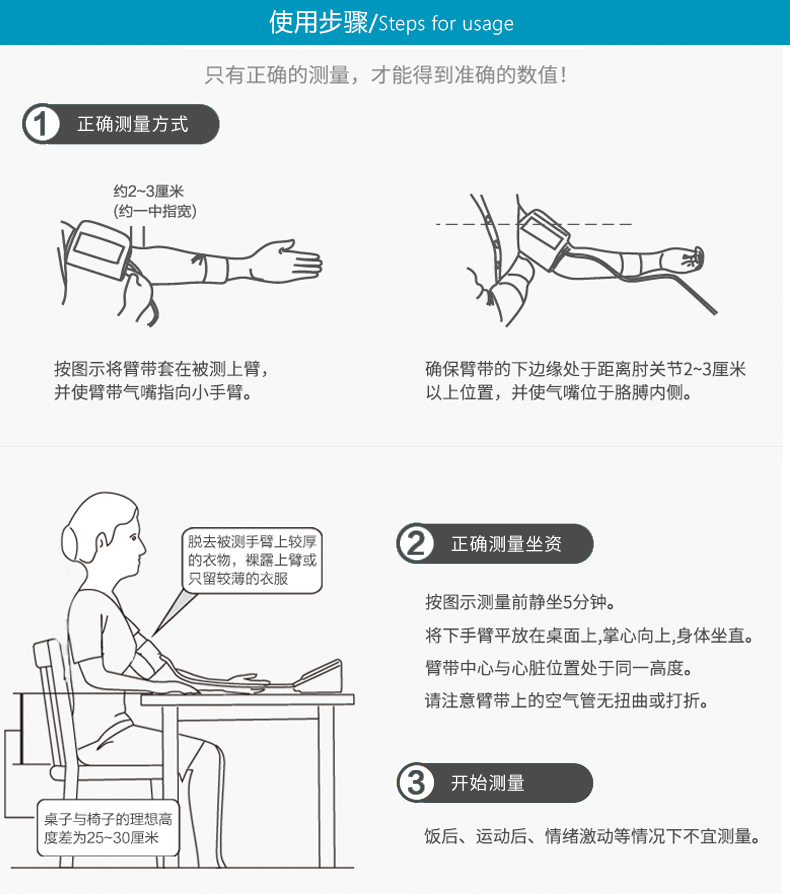 使用步骤/Steps for usage

只有正确的测量，才能得到准确的数值！

1 正确测量方式

约2~3厘米
(约一中指宽)

按图示将臂带套在被测上臂，并使臂带气嘴指向小手臂。

确保臂带的下边缘处于距离肘关节2~3厘米以上位置，并使气嘴位于胳膊内侧。

脱去被测手臂上较厚的衣物，裸露上臂或只留较薄的衣服

桌子与椅子的理想高度差为25~30厘米

2 正确测量坐资

按图示测量前静坐5分钟。
将下手臂平放在桌面上,掌心向上,身体坐直。
臂带中心与心脏位置处于同一高度。
请注意臂带上的空气管无扭曲或打折。

3 开始测量

饭后、运动后、情绪激动等情况下不宜测量。